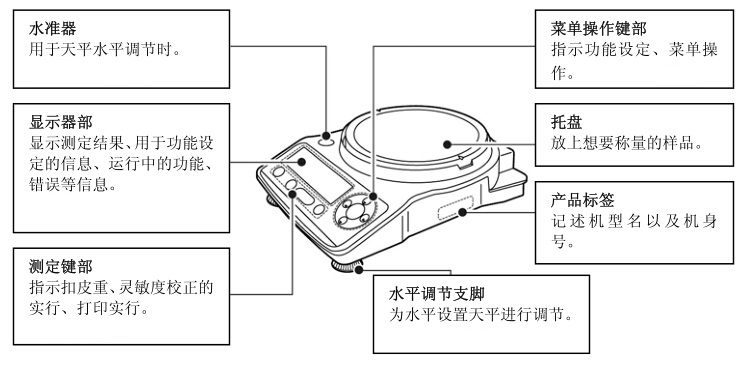 水准器
用于天平水平调节时。

显示器部
显示测定结果、用于功能设定的信息、运行中的功能、错误等信息。

测定键部
指示扣皮重、灵敏度校正的实行、打印实行。

菜单操作键部
指示功能设定、菜单操作。

托盘
放上想要称量的样品。

产品标签
记述机型名以及机身号。

水平调节支脚
为水平设置天平进行调节。